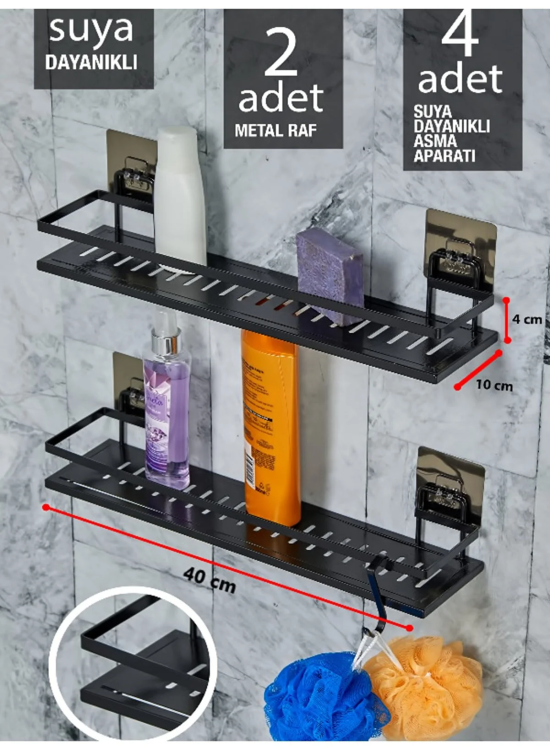 suya
DAYANIKLI

2
adet
METAL RAF

4
adet
SUYA
DAYANIKLI
ASMA
APARATI

4 cm

10 cm

40 cm